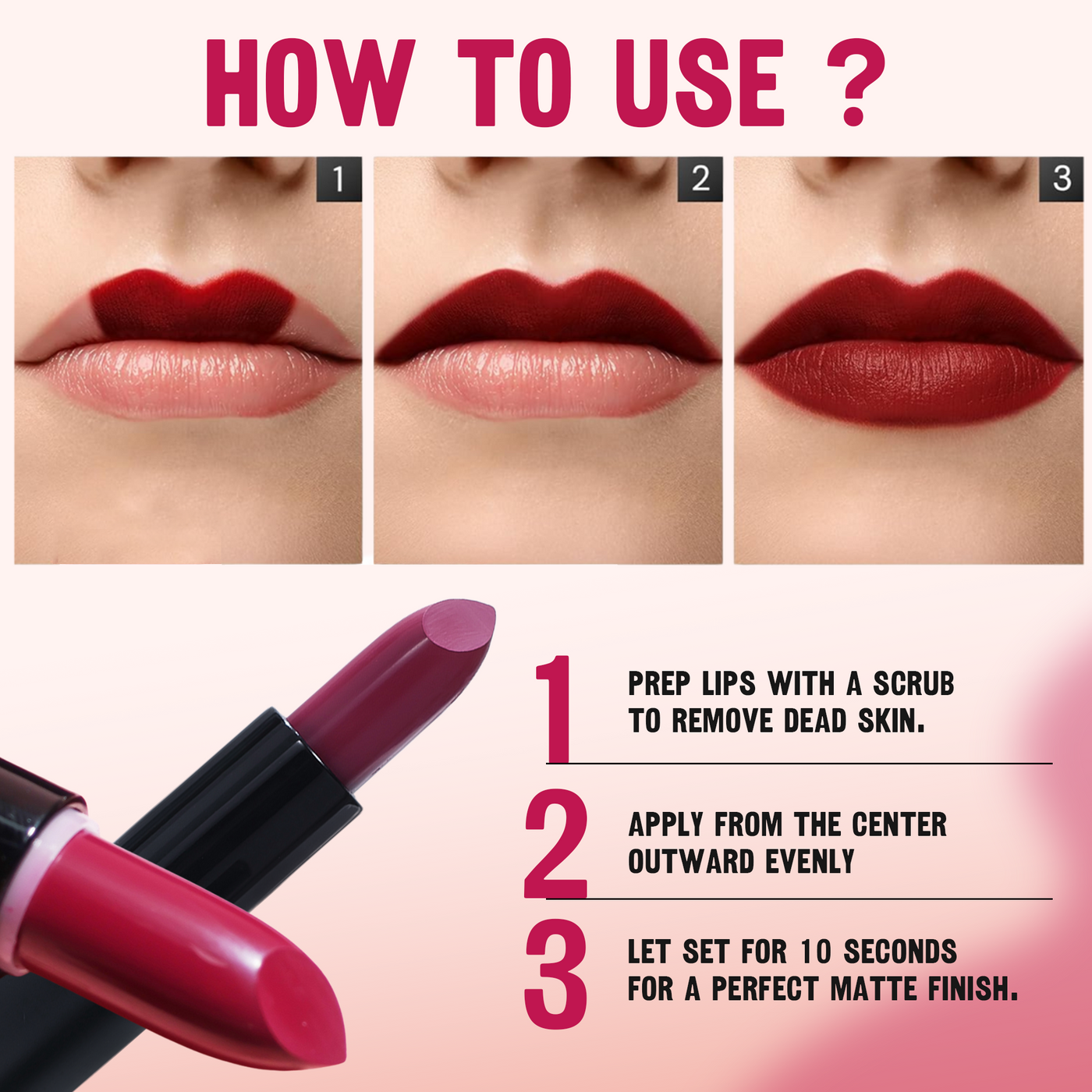 HOW TO USE ?

1

2

3

1 PREP LIPS WITH A SCRUB TO REMOVE DEAD SKIN.

2 APPLY FROM THE CENTER OUTWARD EVENLY

3 LET SET FOR 10 SECONDS FOR A PERFECT MATTE FINISH.